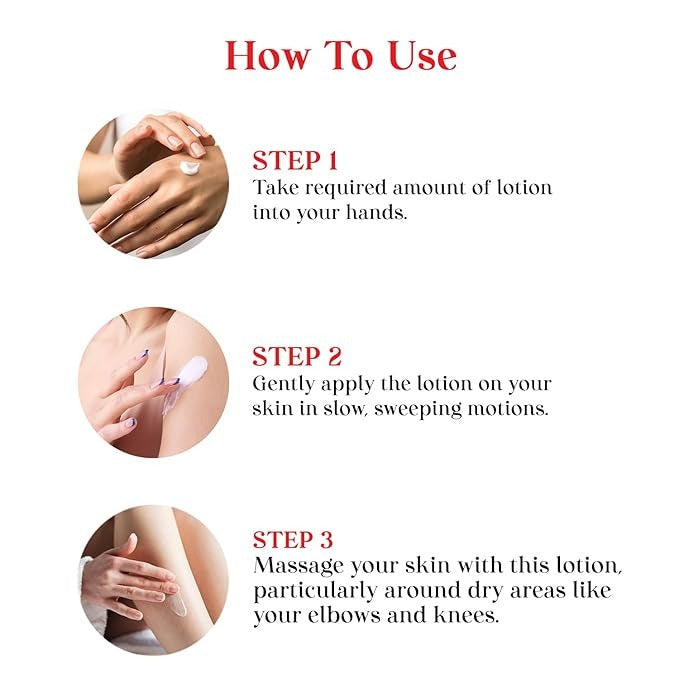 How To Use

STEP 1
Take required amount of lotion into your hands.

STEP 2
Gently apply the lotion on your skin in slow, sweeping motions.

STEP 3
Massage your skin with this lotion, particularly around dry areas like your elbows and knees.