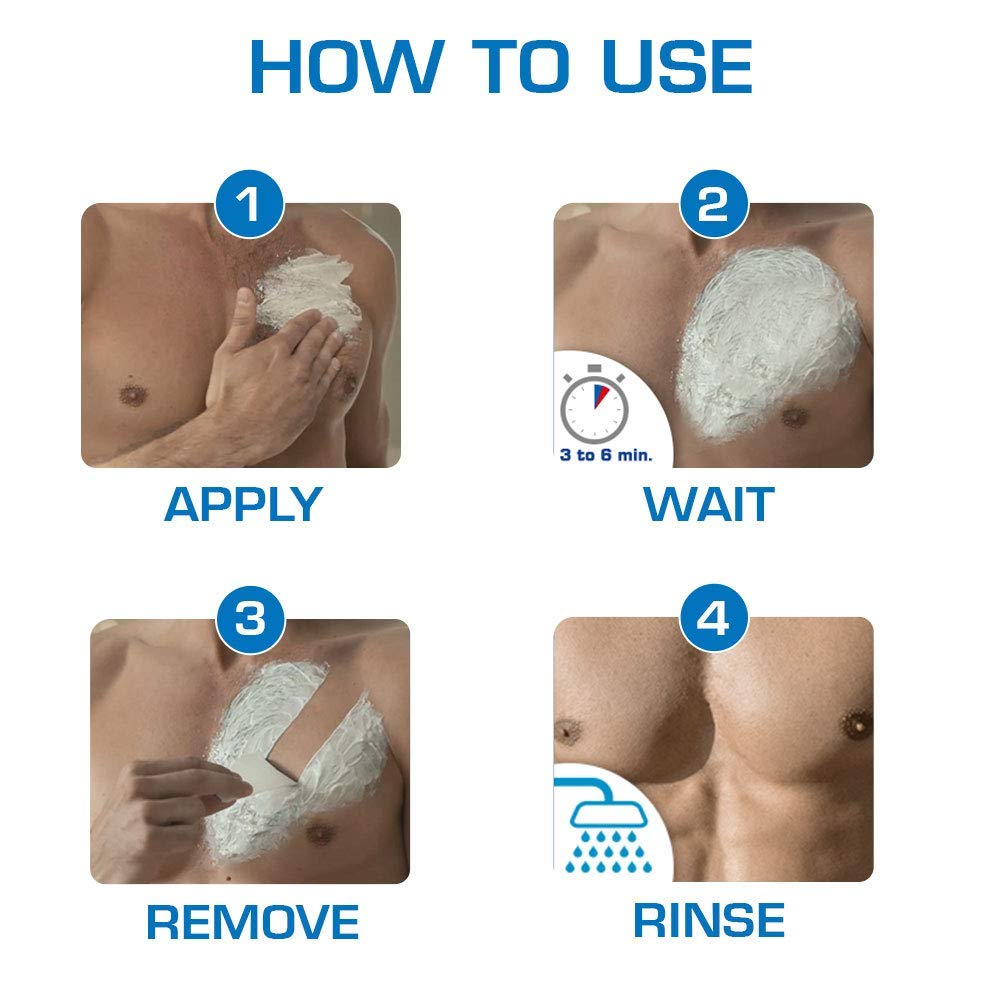 HOW TO USE

1

APPLY

2

3 to 6 min.

WAIT

3

REMOVE

4

RINSE