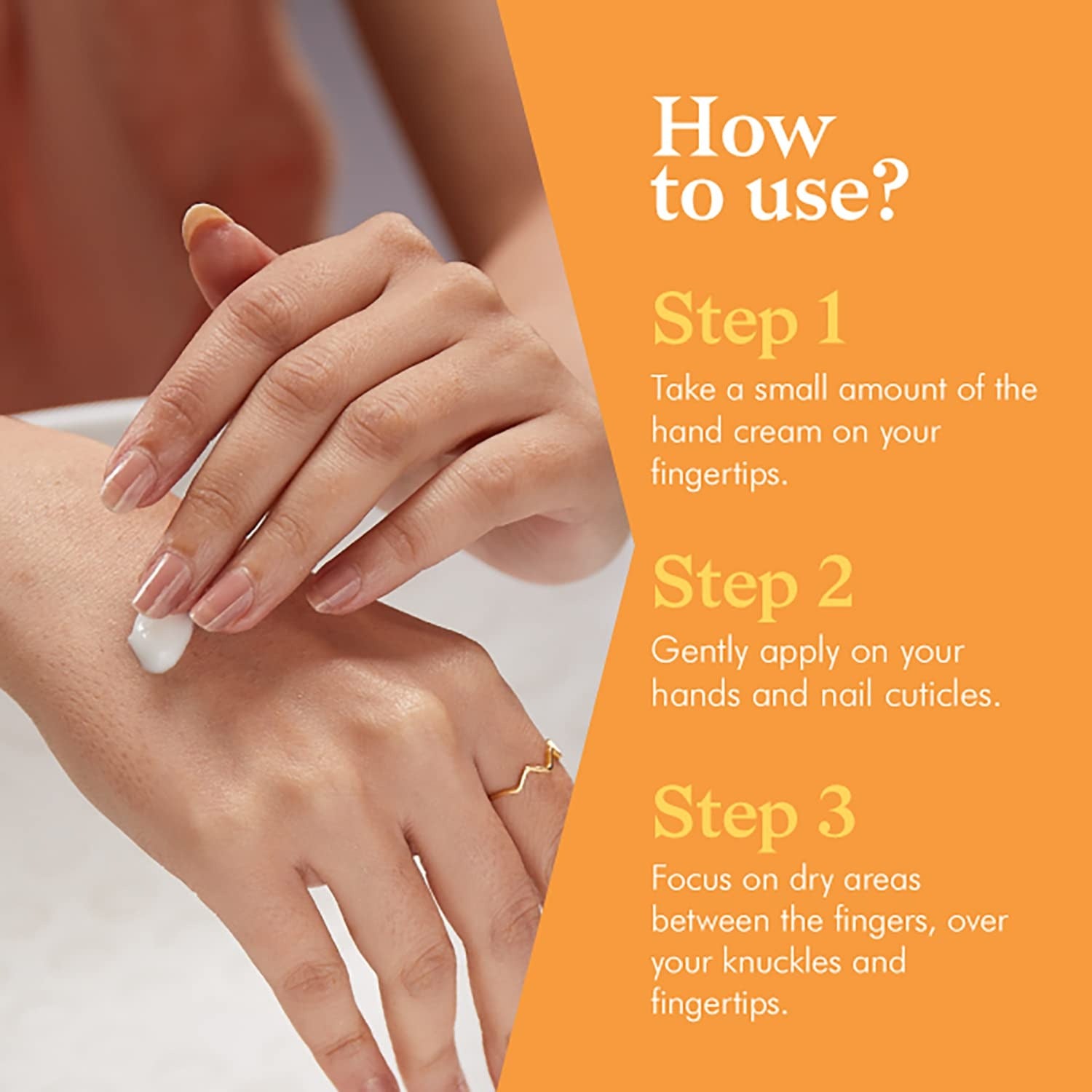 How to use?

Step 1
Take a small amount of the hand cream on your fingertips.

Step 2
Gently apply on your hands and nail cuticles.

Step 3
Focus on dry areas between the fingers, over your knuckles and fingertips.