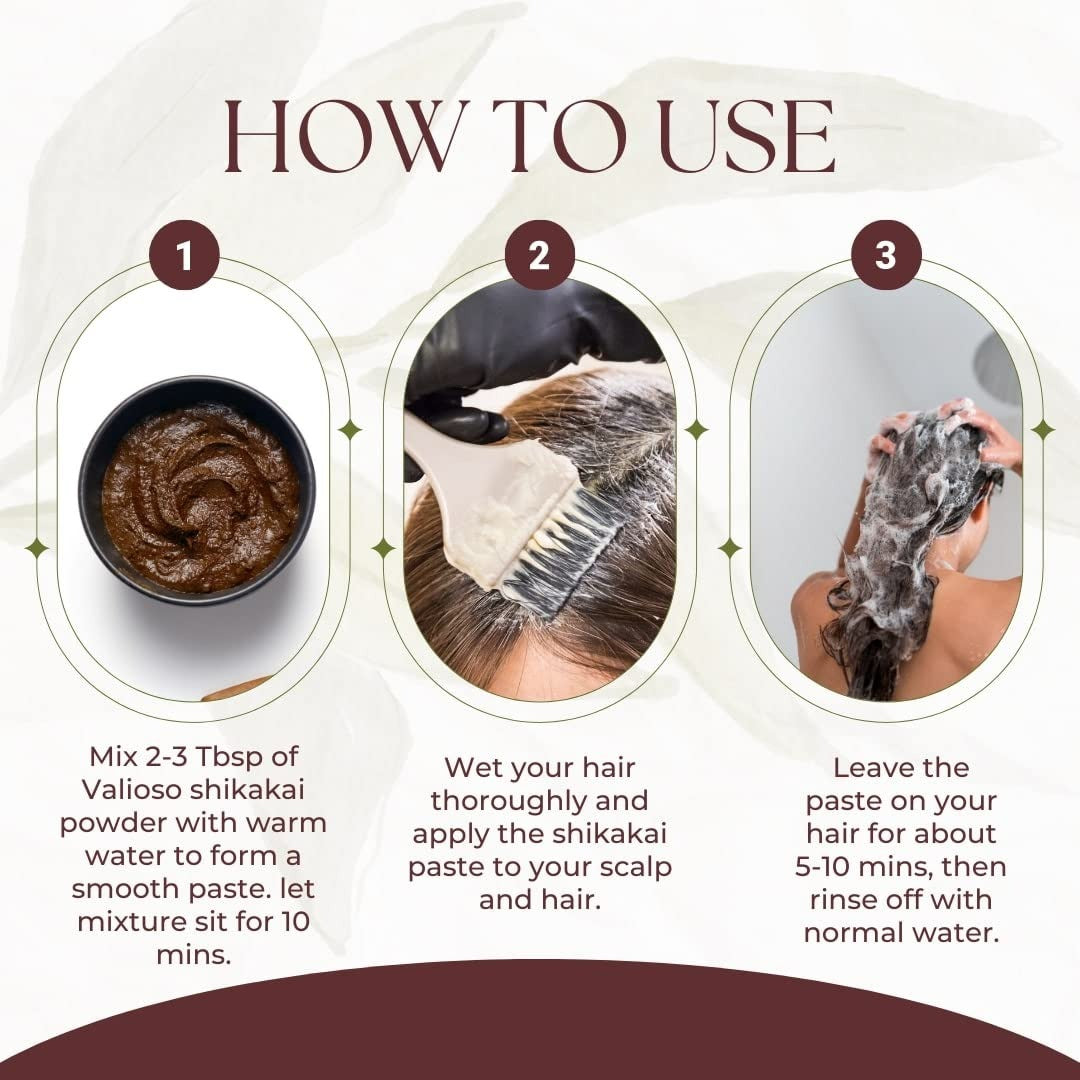 HOW TO USE

1

Mix 2-3 Tbsp of Valioso shikakai powder with warm water to form a smooth paste. let mixture sit for 10 mins.

2

Wet your hair thoroughly and apply the shikakai paste to your scalp and hair.

3

Leave the paste on your hair for about 5-10 mins, then rinse off with normal water.