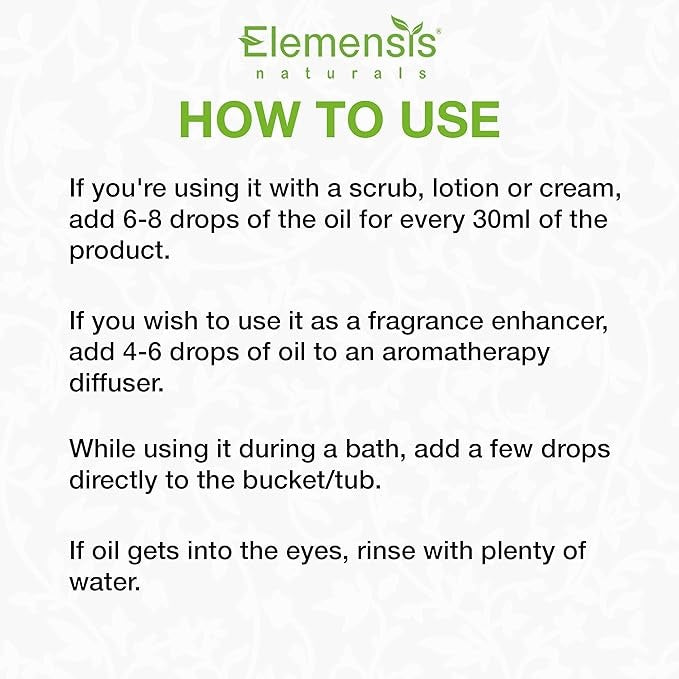 Elemensis®
naturals

HOW TO USE

If you're using it with a scrub, lotion or cream, add 6-8 drops of the oil for every 30ml of the product.

If you wish to use it as a fragrance enhancer, add 4-6 drops of oil to an aromatherapy diffuser.

While using it during a bath, add a few drops directly to the bucket/tub.

If oil gets into the eyes, rinse with plenty of water.