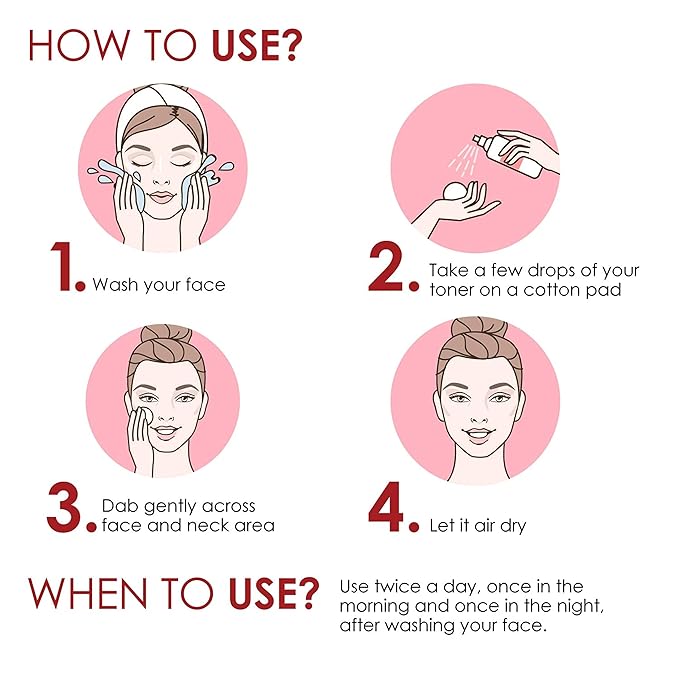 HOW TO USE?

1. Wash your face

2. Take a few drops of your toner on a cotton pad

3. Dab gently across face and neck area

4. Let it air dry

WHEN TO USE?

Use twice a day, once in the morning and once in the night, after washing your face.