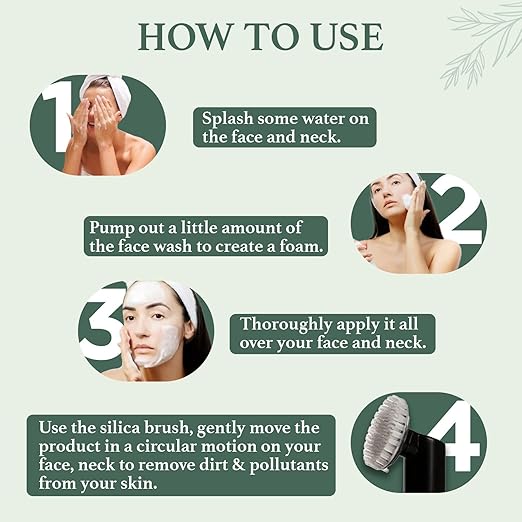 HOW TO USE

1

Splash some water on the face and neck.

2

Pump out a little amount of the face wash to create a foam.

3

Thoroughly apply it all over your face and neck.

4

Use the silica brush, gently move the product in a circular motion on your face, neck to remove dirt & pollutants from your skin.