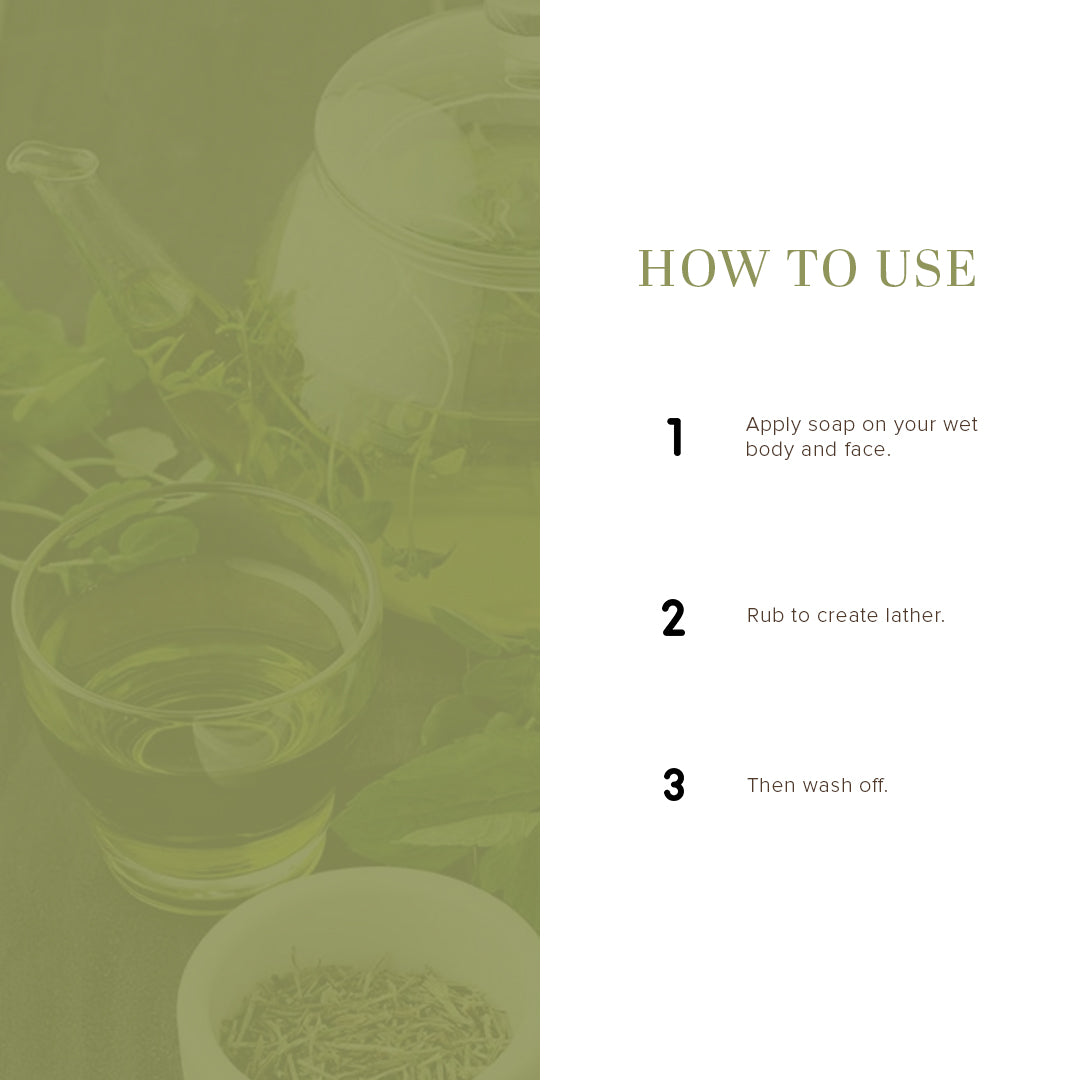 HOW TO USE

1 Apply soap on your wet body and face.

2 Rub to create lather.

3 Then wash off.