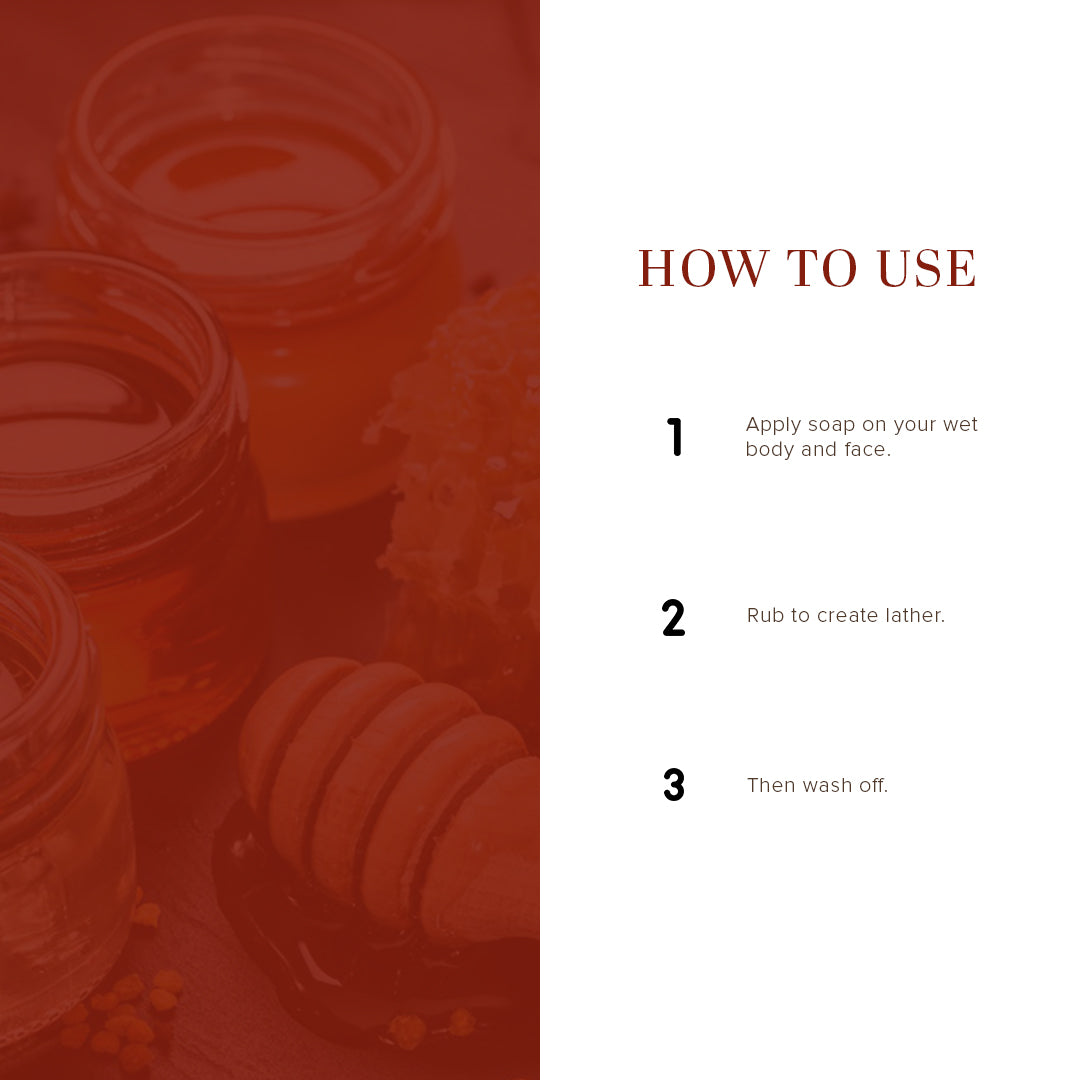 HOW TO USE

1 Apply soap on your wet body and face.

2 Rub to create lather.

3 Then wash off.