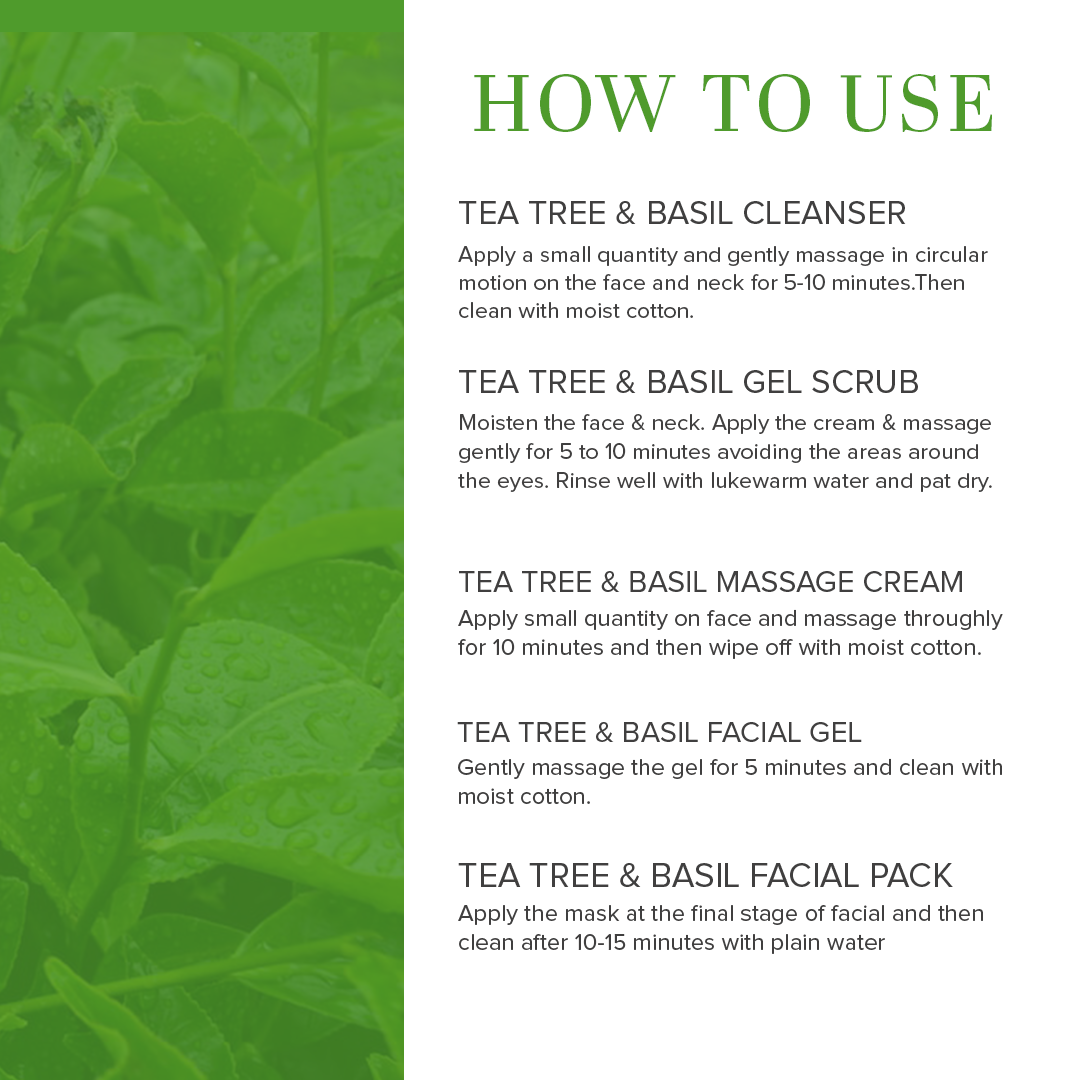 HOW TO USE

TEA TREE & BASIL CLEANSER

Apply a small quantity and gently massage in circular motion on the face and neck for 5-10 minutes.Then clean with moist cotton.

TEA TREE & BASIL GEL SCRUB

Moisten the face & neck. Apply the cream & massage gently for 5 to 10 minutes avoiding the areas around the eyes. Rinse well with lukewarm water and pat dry.

TEA TREE & BASIL MASSAGE CREAM

Apply small quantity on face and massage throughly for 10 minutes and then wipe off with moist cotton.

TEA TREE & BASIL FACIAL GEL

Gently massage the gel for 5 minutes and clean with moist cotton.

TEA TREE & BASIL FACIAL PACK

Apply the mask at the final stage of facial and then clean after 10-15 minutes with plain water