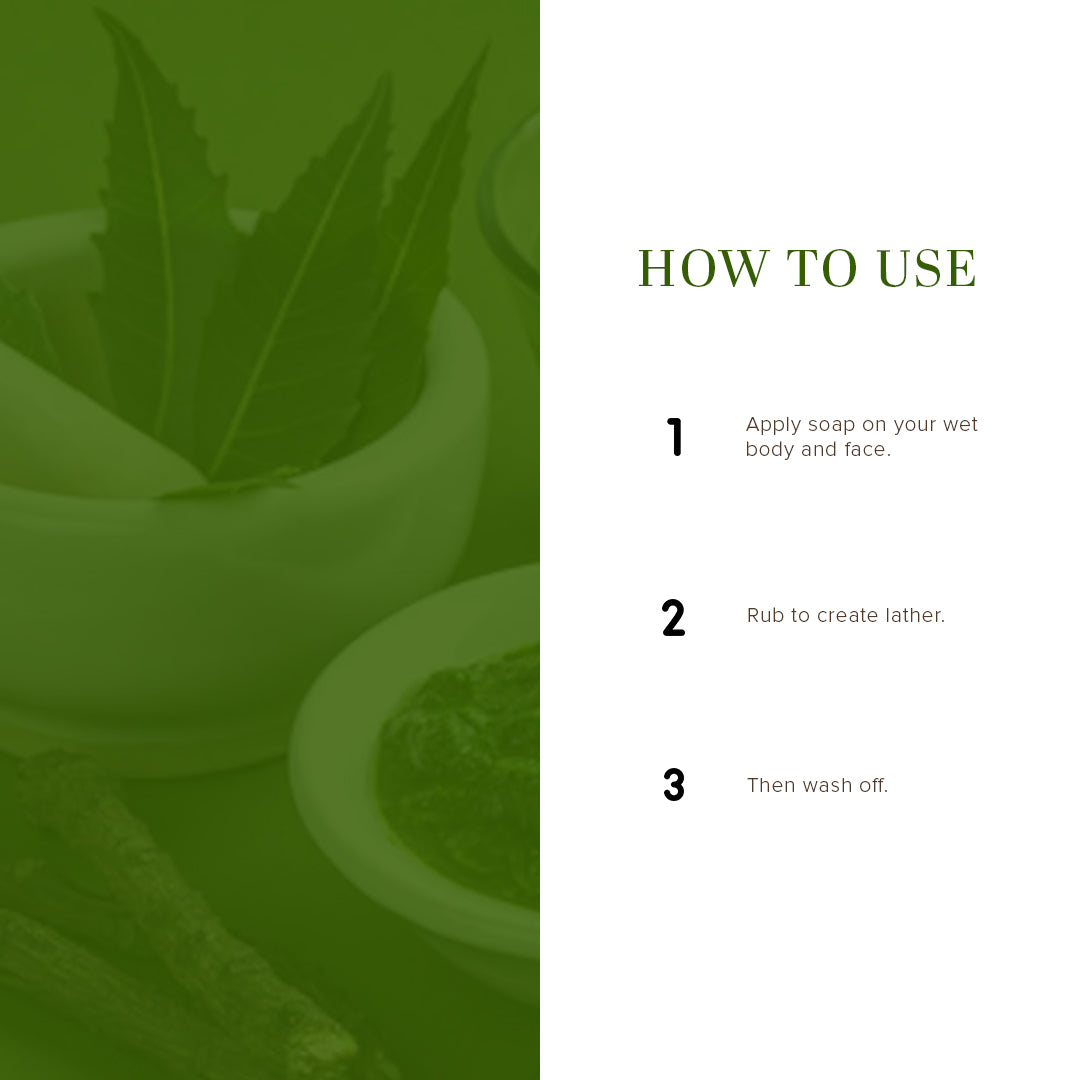 HOW TO USE

1 Apply soap on your wet body and face.

2 Rub to create lather.

3 Then wash off.